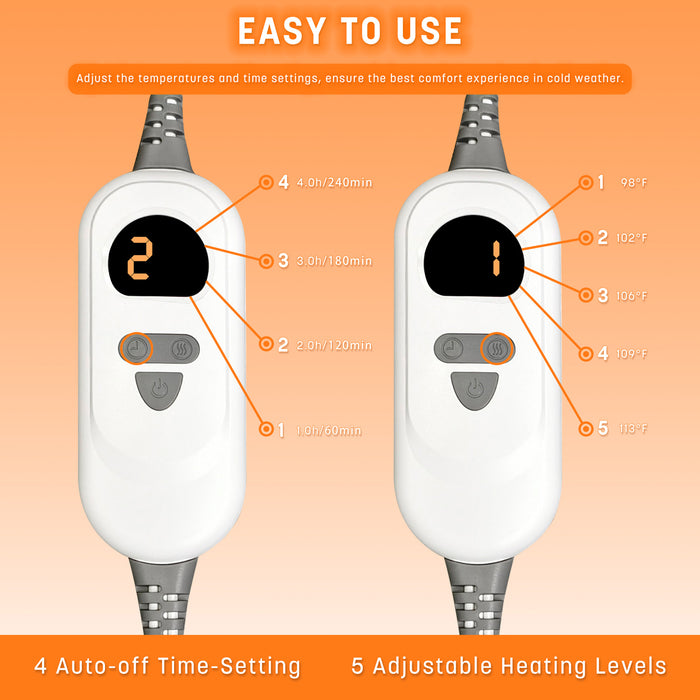 EASY TO USE

Adjust the temperatures and time settings, ensure the best comfort experience in cold weather.

2

4 4.0h/240min

3 3.0h/180min

2 2.0h/120min

1 1.0h/60min

1

1 98°F

2 102°F

3 106°F

4 109°F

5 113°F

4 Auto-off Time-Setting

5 Adjustable Heating Levels