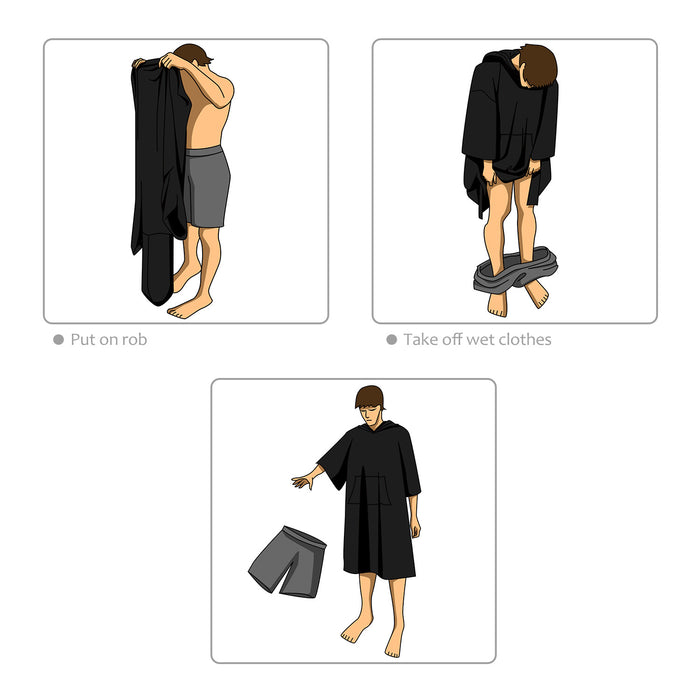 ● Put on rob

● Take off wet clothes